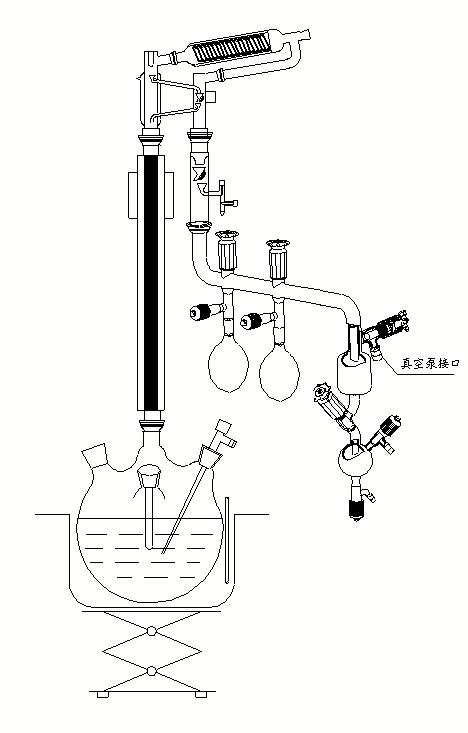 真空泵接口